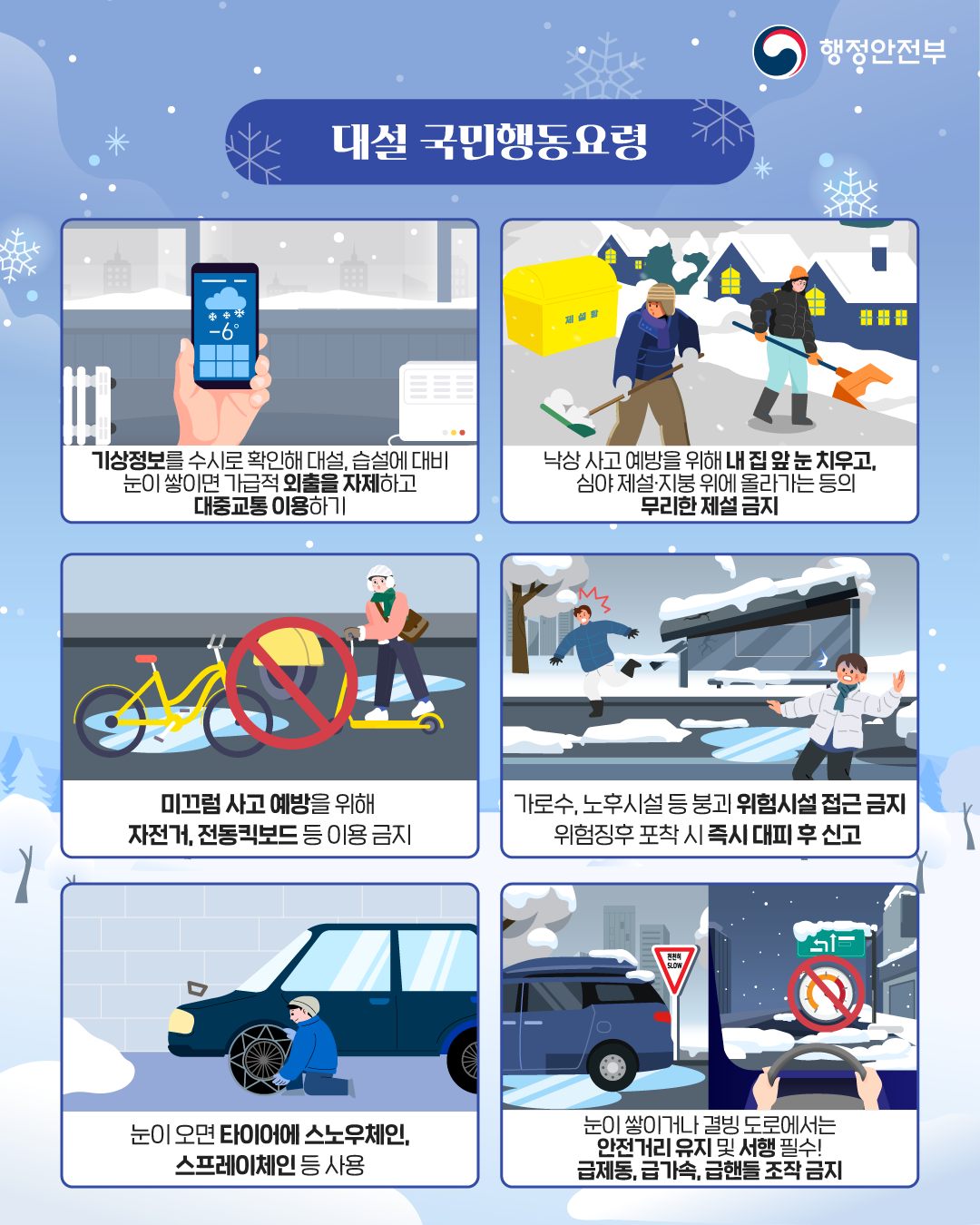 행정안전부

대설 국민행동요령

-6°

기상정보를 수시로 확인해 대설, 습설에 대비 눈이 쌓이면 가급적 외출을 자제하고 대중교통 이용하기

제설함

낙상 사고 예방을 위해 내 집 앞 눈 치우고, 심야 제설·지붕 위에 올라가는 등의 무리한 제설 금지

미끄럼 사고 예방을 위해 자전거, 전동킥보드 등 이용 금지

가로수, 노후시설 등 붕괴 위험시설 접근 금지 위험징후 포착 시 즉시 대피 후 신고

눈이 오면 타이어에 스노우체인, 스프레이체인 등 사용

천천히 SLOW

눈이 쌓이거나 결빙 도로에서는 안전거리 유지 및 서행 필수! 급제동, 급가속, 급핸들 조작 금지